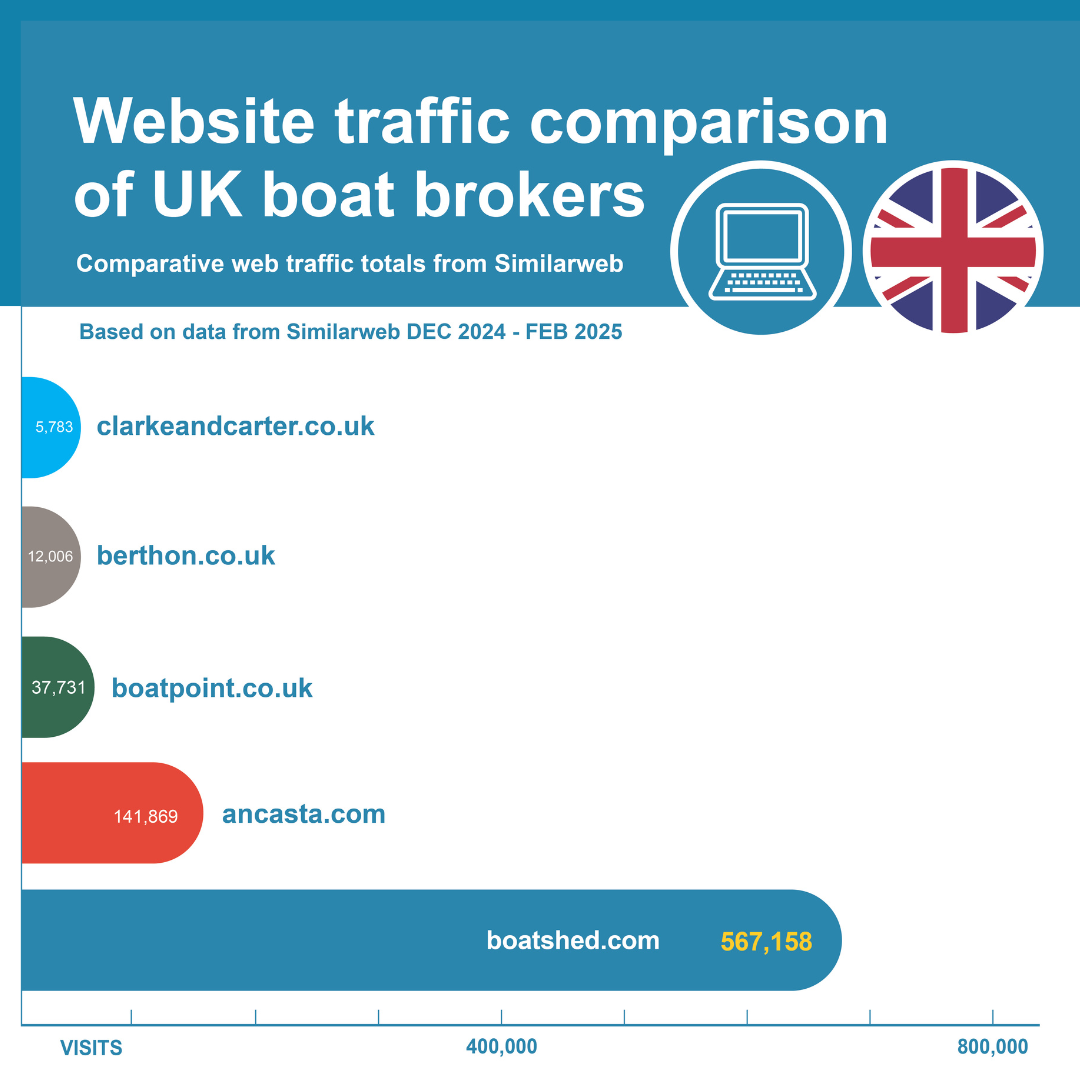 Website traffic comparison of UK boat brokers

Comparative web traffic totals from Similarweb

Based on data from Similarweb DEC 2024 - FEB 2025

5,783 clarkeandcarter.co.uk

12,006 berthon.co.uk

37,731 boatpoint.co.uk

141,869 ancasta.com

boatshed.com 567,158

VISITS 400,000 800,000